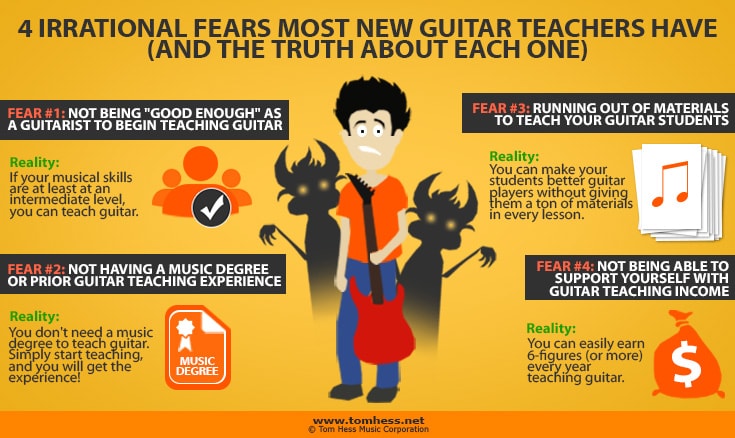 4 IRRATIONAL FEARS MOST NEW GUITAR TEACHERS HAVE (AND THE TRUTH ABOUT EACH ONE)

FEAR #1: NOT BEING "GOOD ENOUGH" AS A GUITARIST TO BEGIN TEACHING GUITAR

Reality:
If your musical skills are at least at an intermediate level, you can teach guitar.

FEAR #2: NOT HAVING A MUSIC DEGREE OR PRIOR GUITAR TEACHING EXPERIENCE

Reality:
You don't need a music degree to teach guitar. Simply start teaching, and you will get the experience!

MUSIC DEGREE

FEAR #3: RUNNING OUT OF MATERIALS TO TEACH YOUR GUITAR STUDENTS

Reality:
You can make your students better guitar players without giving them a ton of materials in every lesson.

FEAR #4: NOT BEING ABLE TO SUPPORT YOURSELF WITH GUITAR TEACHING INCOME

Reality:
You can easily earn 6-figures (or more) every year teaching guitar.

$

www.tomhess.net
© Tom Hess Music Corporation