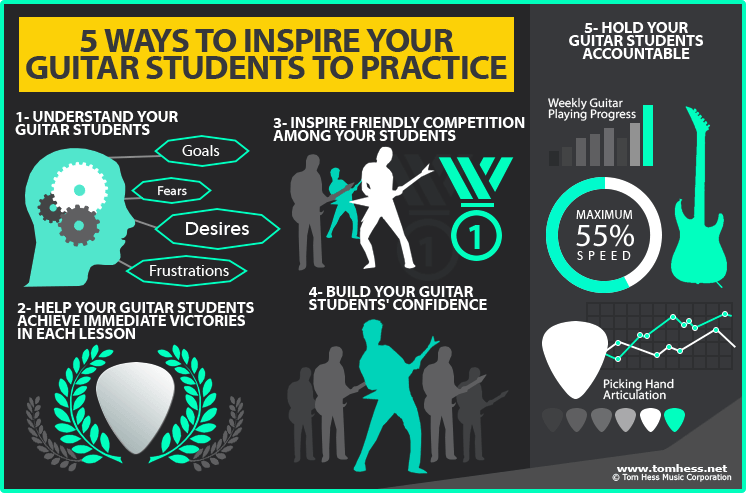 5 WAYS TO INSPIRE YOUR GUITAR STUDENTS TO PRACTICE

1- UNDERSTAND YOUR GUITAR STUDENTS

Goals

Fears

Desires

Frustrations

2- HELP YOUR GUITAR STUDENTS ACHIEVE IMMEDIATE VICTORIES IN EACH LESSON

3- INSPIRE FRIENDLY COMPETITION AMONG YOUR STUDENTS

1

4- BUILD YOUR GUITAR STUDENTS' CONFIDENCE

5- HOLD YOUR GUITAR STUDENTS ACCOUNTABLE

Weekly Guitar Playing Progress

MAXIMUM
55%
SPEED

Picking Hand Articulation

www.tomhess.net
© Tom Hess Music Corporation