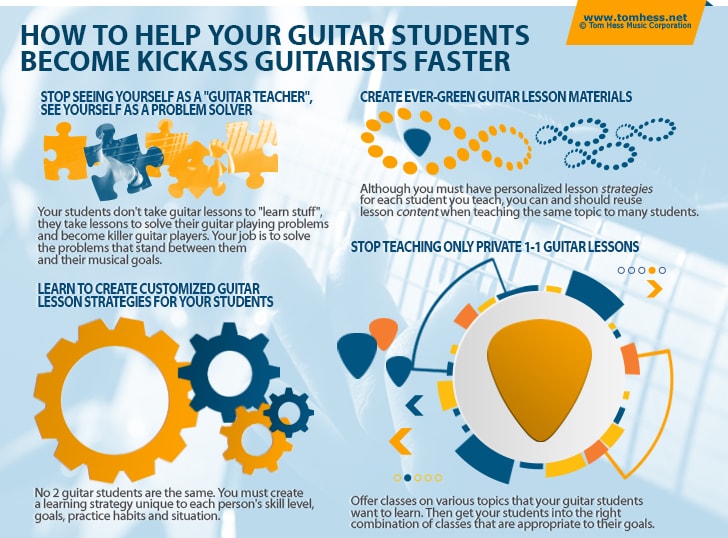 www.tomhess.net
© Tom Hess Music Corporation

HOW TO HELP YOUR GUITAR STUDENTS BECOME KICKASS GUITARISTS FASTER

STOP SEEING YOURSELF AS A "GUITAR TEACHER", SEE YOURSELF AS A PROBLEM SOLVER

Your students don't take guitar lessons to "learn stuff", they take lessons to solve their guitar playing problems and become killer guitar players. Your job is to solve the problems that stand between them and their musical goals.

LEARN TO CREATE CUSTOMIZED GUITAR LESSON STRATEGIES FOR YOUR STUDENTS

No 2 guitar students are the same. You must create a learning strategy unique to each person's skill level, goals, practice habits and situation.

CREATE EVER-GREEN GUITAR LESSON MATERIALS

Although you must have personalized lesson strategies for each student you teach, you can and should reuse lesson content when teaching the same topic to many students.

STOP TEACHING ONLY PRIVATE 1-1 GUITAR LESSONS

Offer classes on various topics that your guitar students want to learn. Then get your students into the right combination of classes that are appropriate to their goals.